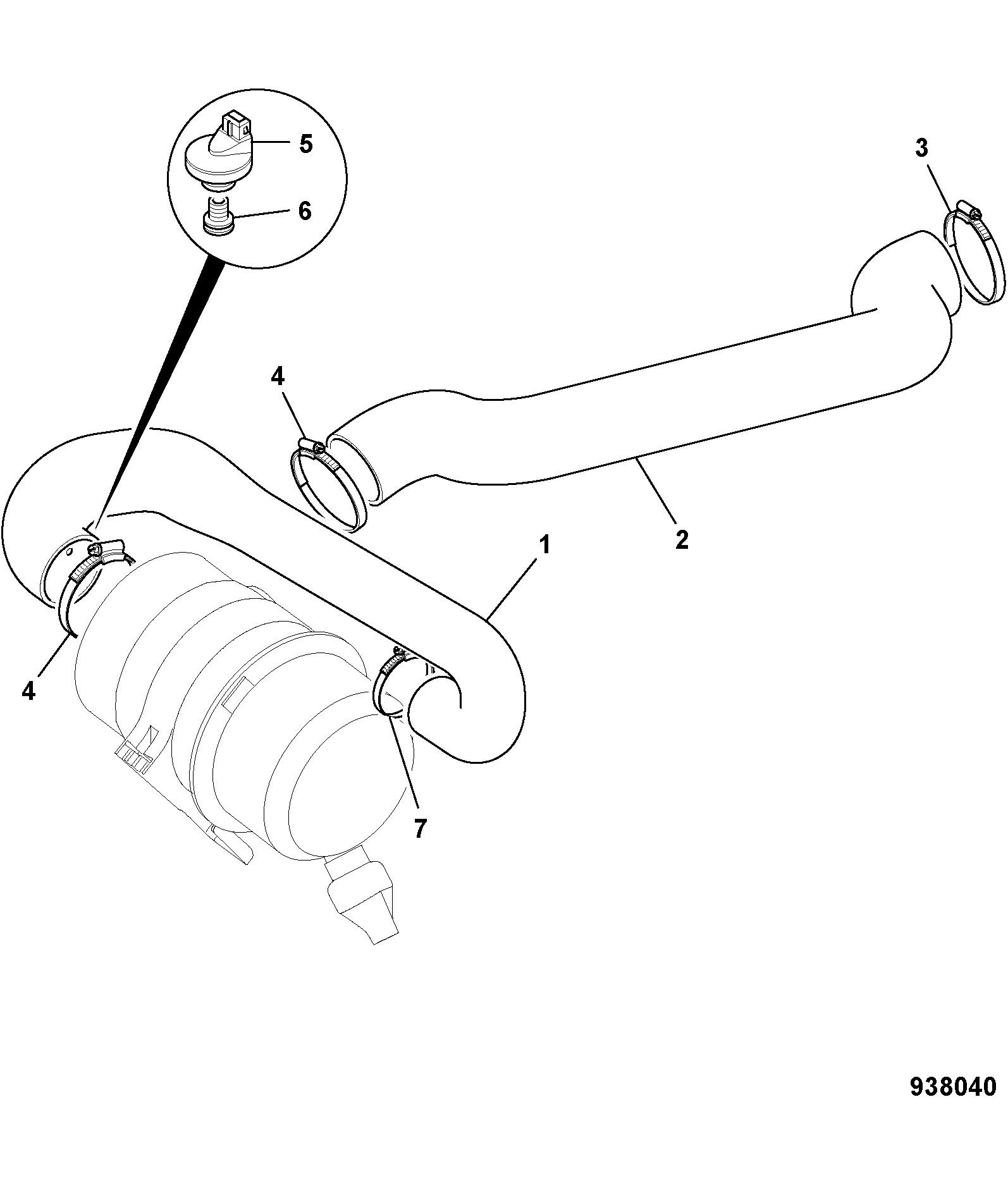 5
6
3
4
2
1
4
7
938040