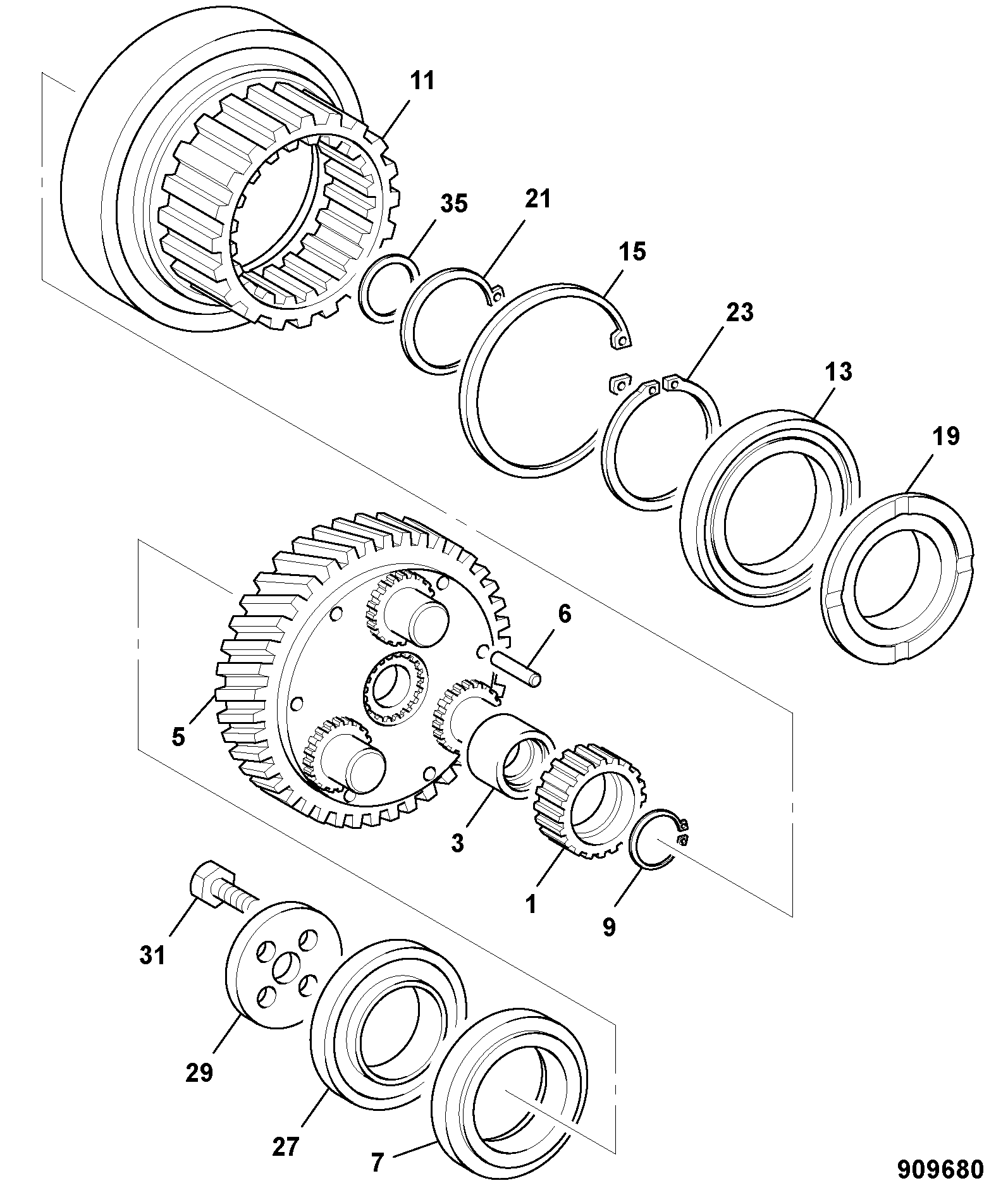 11
35
21
15
23
13
19
6
5
3
1
9
31
29
27
7
909680