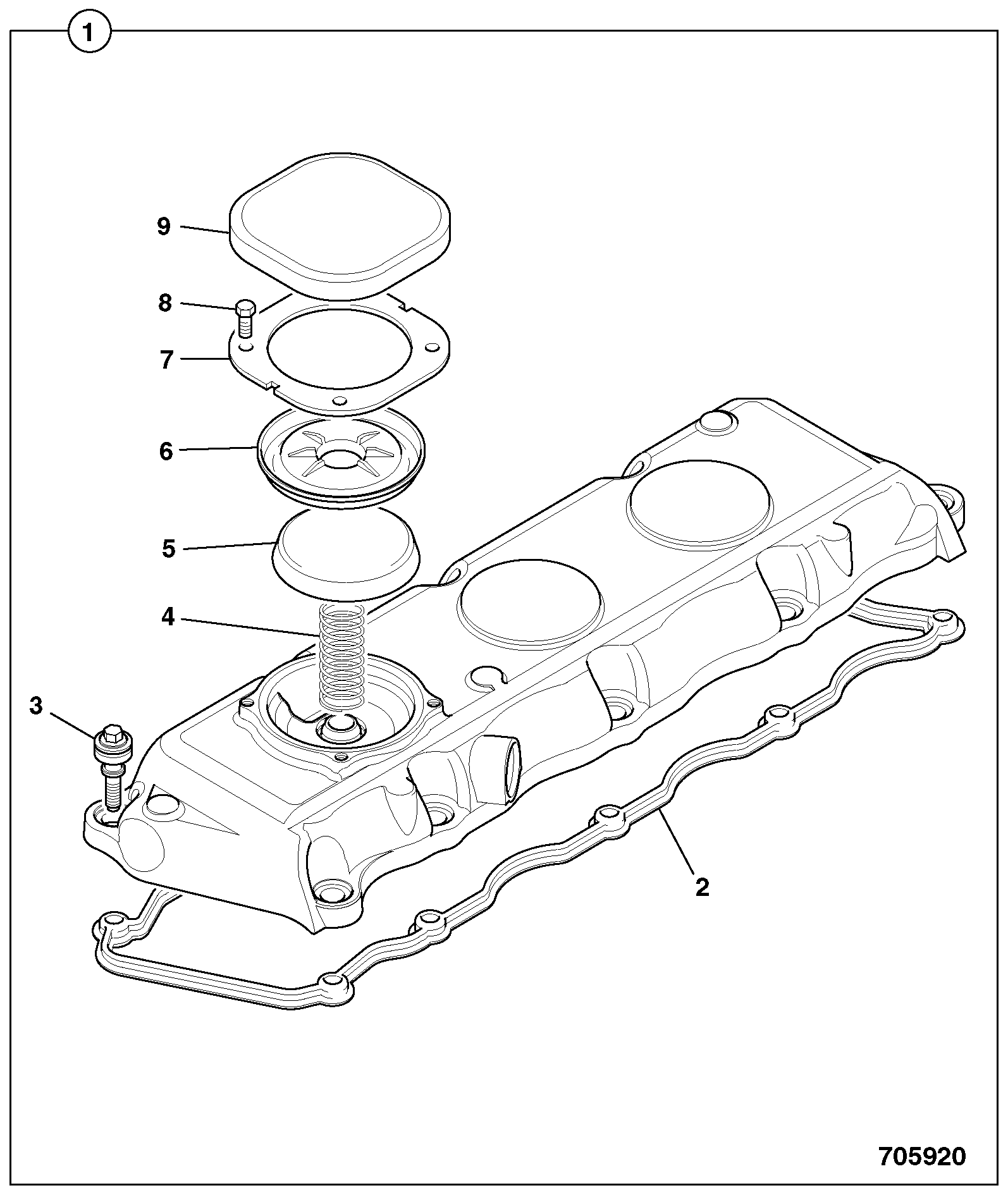 1

9

8

7

6

5

4

3

2

705920