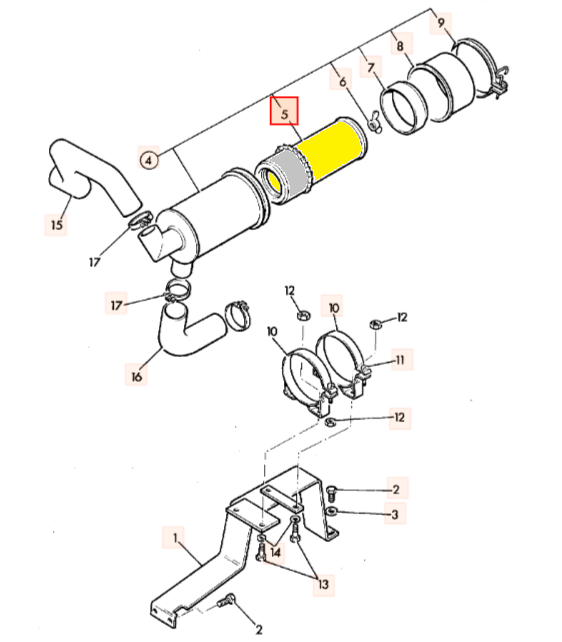 9
8
7
6
5
4
15
17
17
16
12
10
12
10
11
12
2
3
1
14
13
2