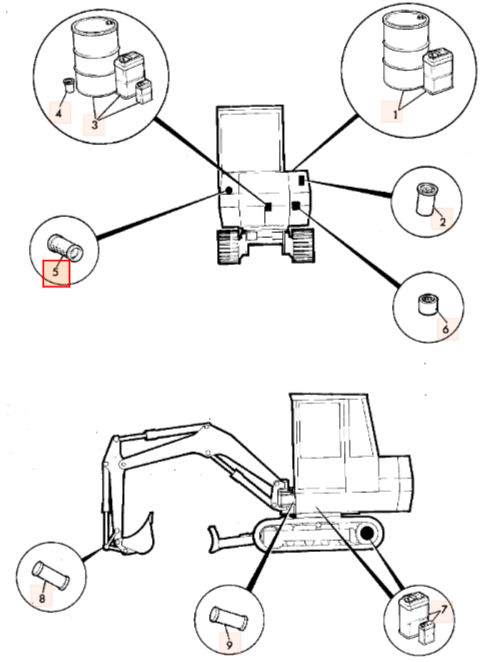 4
3
1
2
5
6
8
9
7