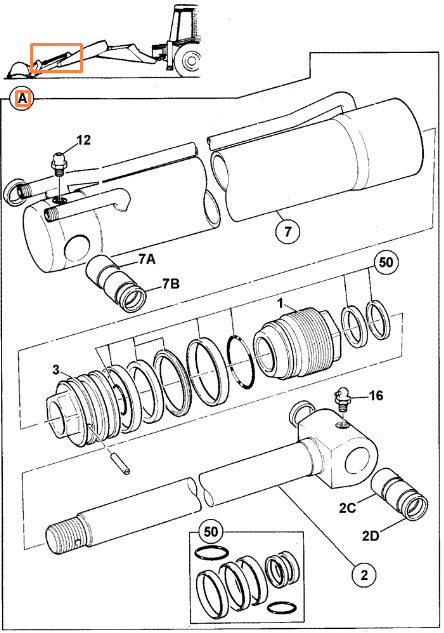 A
12
7
7A
7B
50
1
3
16
2C
2D
50
2