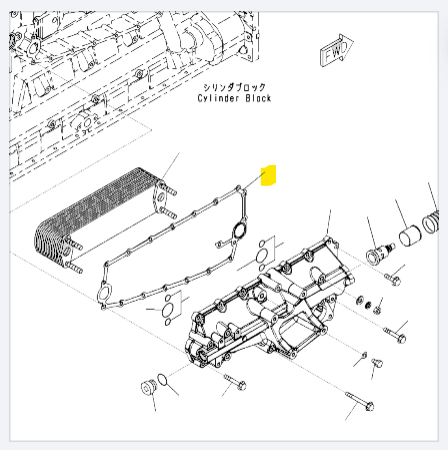 FWD

シリンダブロック
Cylinder Block