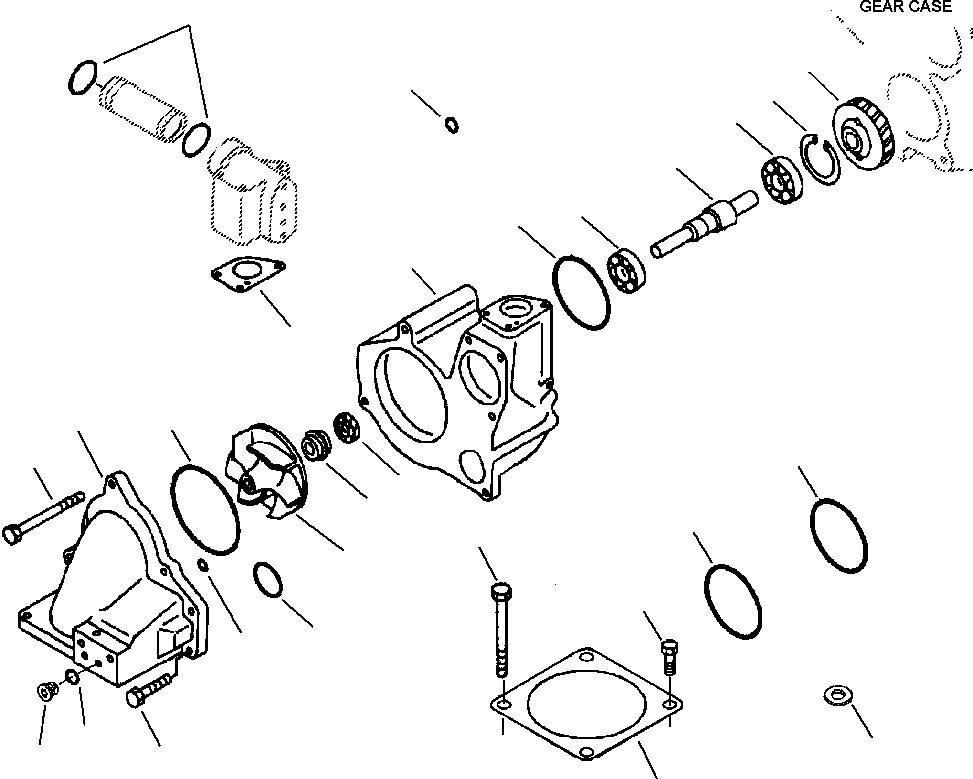 GEAR CASE