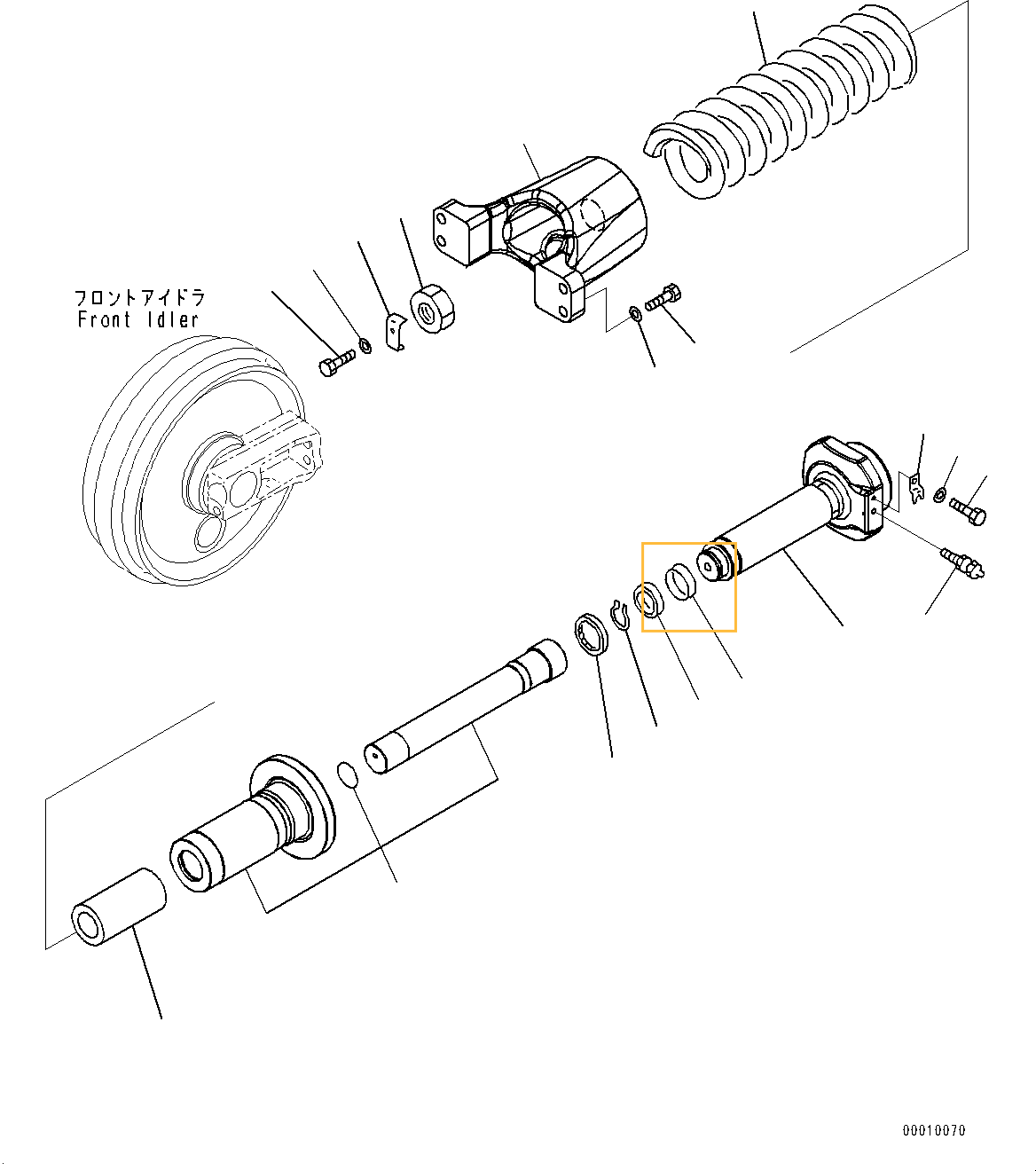 フロントアイドラ
Front Idler

00010070