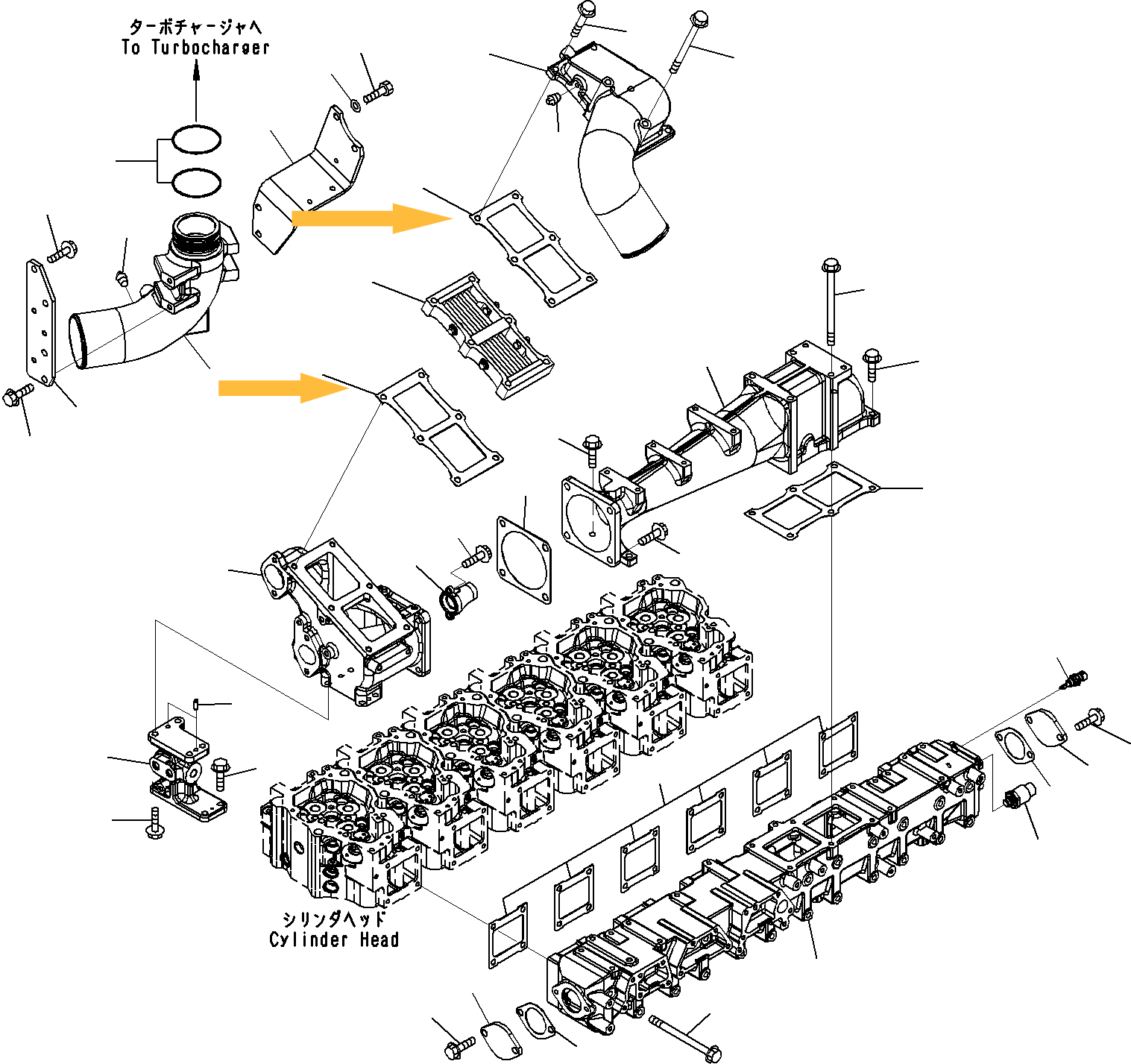 ターボチャージャへ
To Turbocharger

シリンダヘッド
Cylinder Head