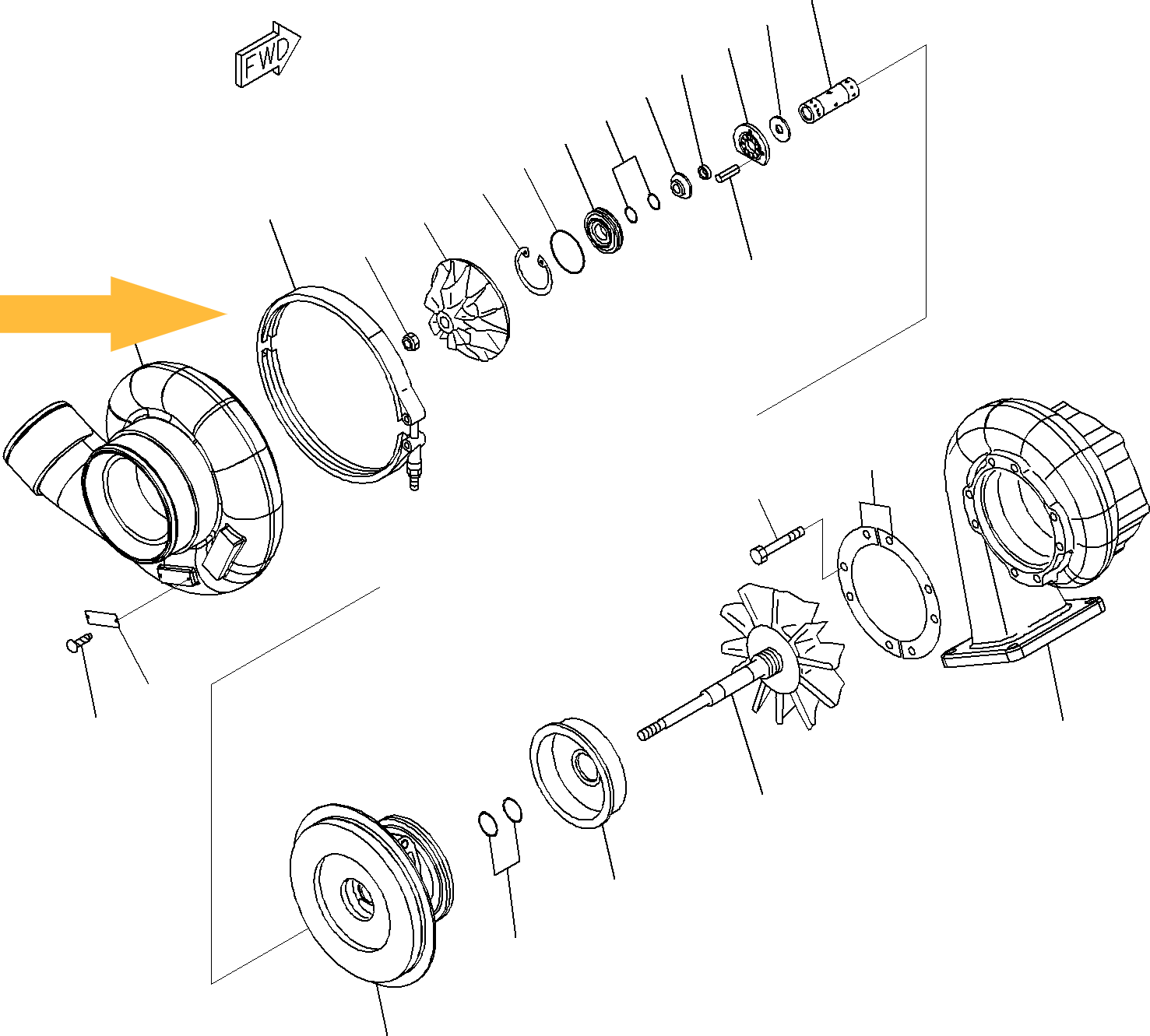 FWD