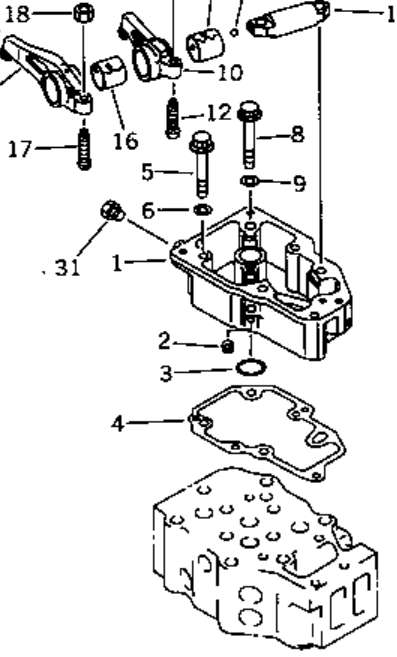 18
1
10
16
12
8
17
5
9
6
31
1
2
3
4