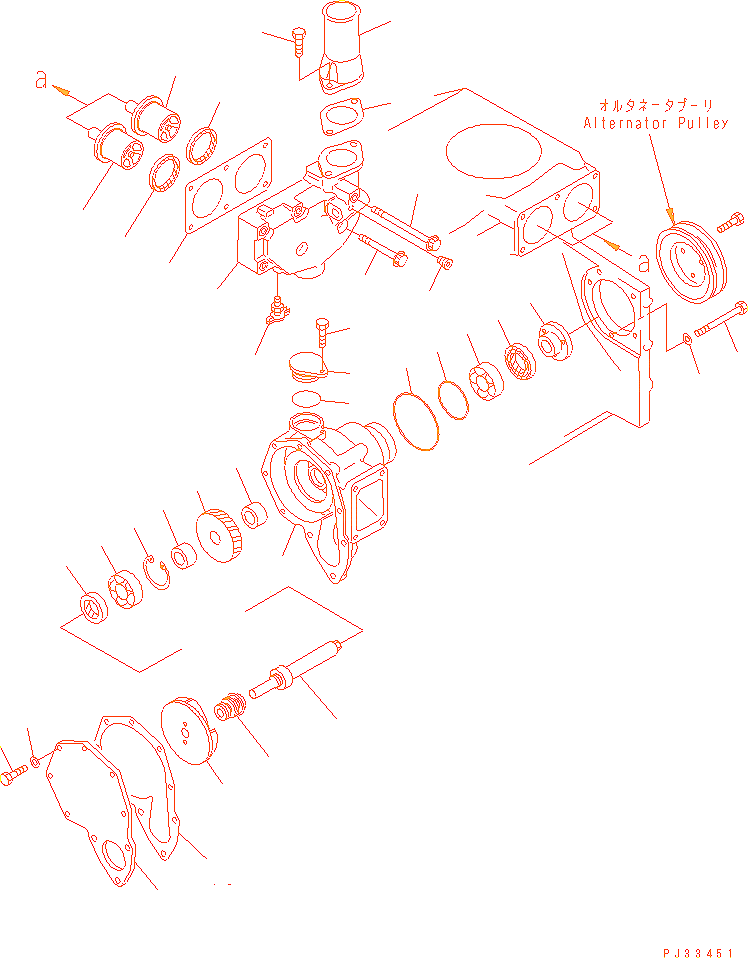 a

オルタネータプーリ
Alternator Pulley

a

PJ33451