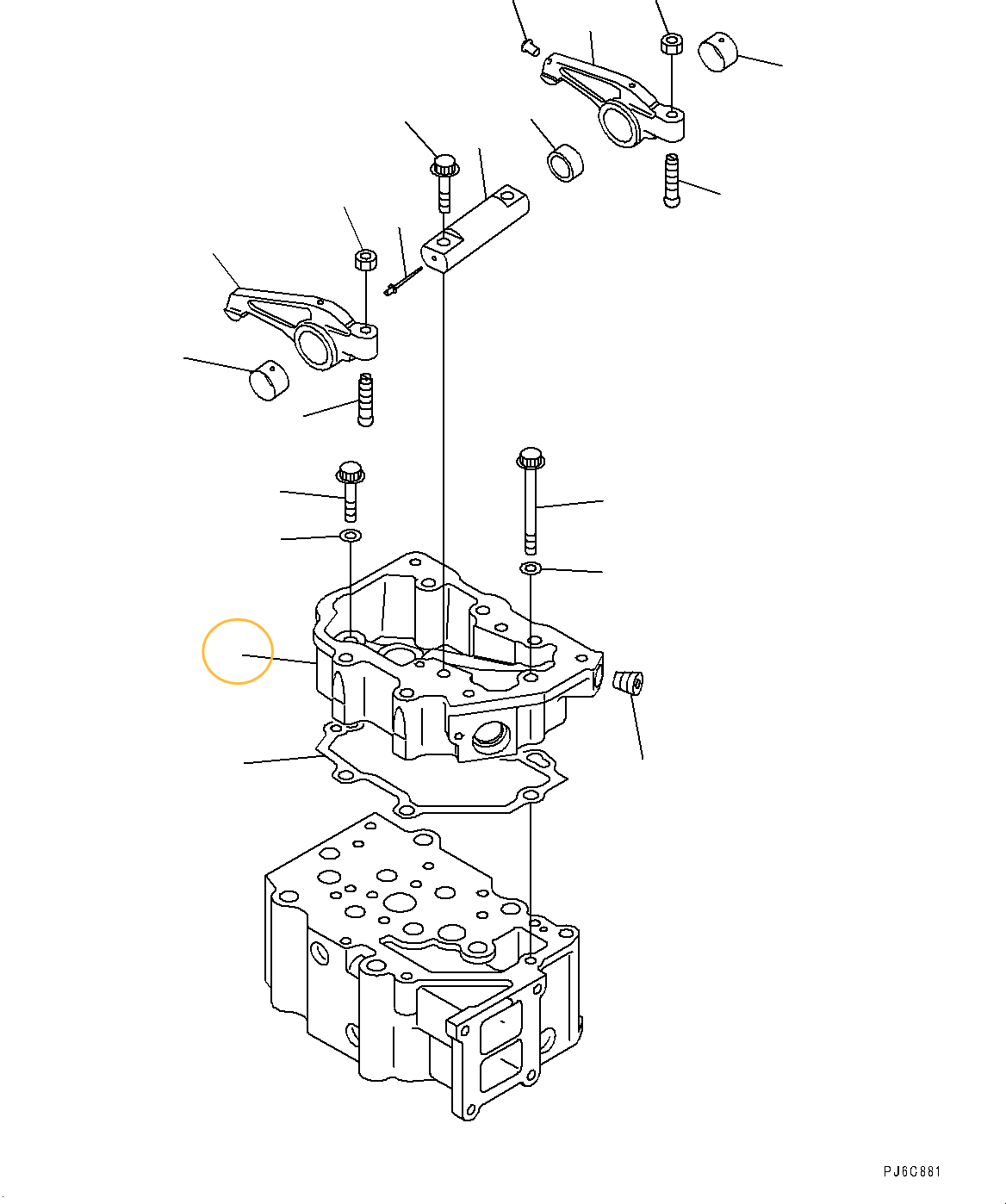 PJ6C881