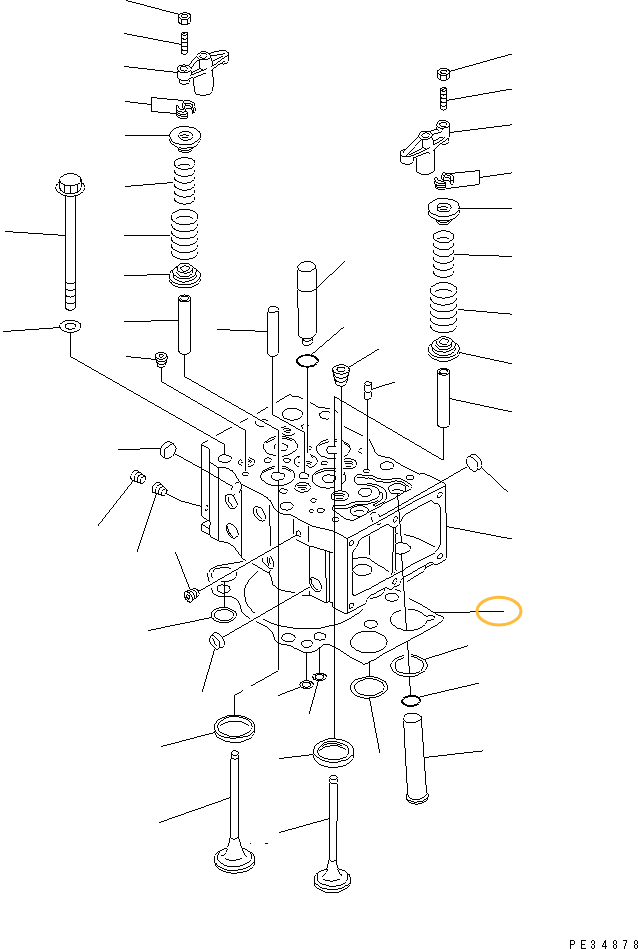 PE34878