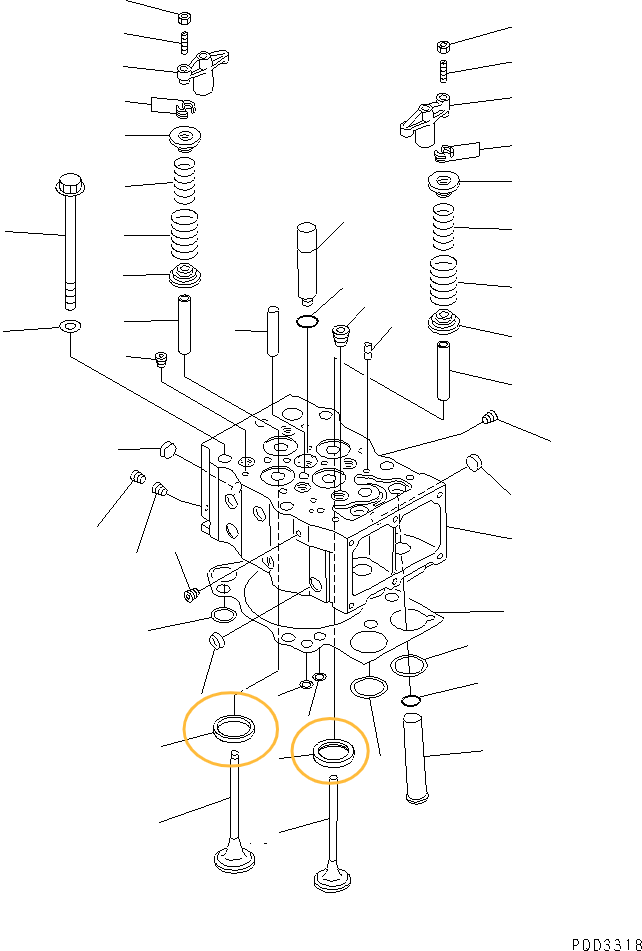 P0D3318