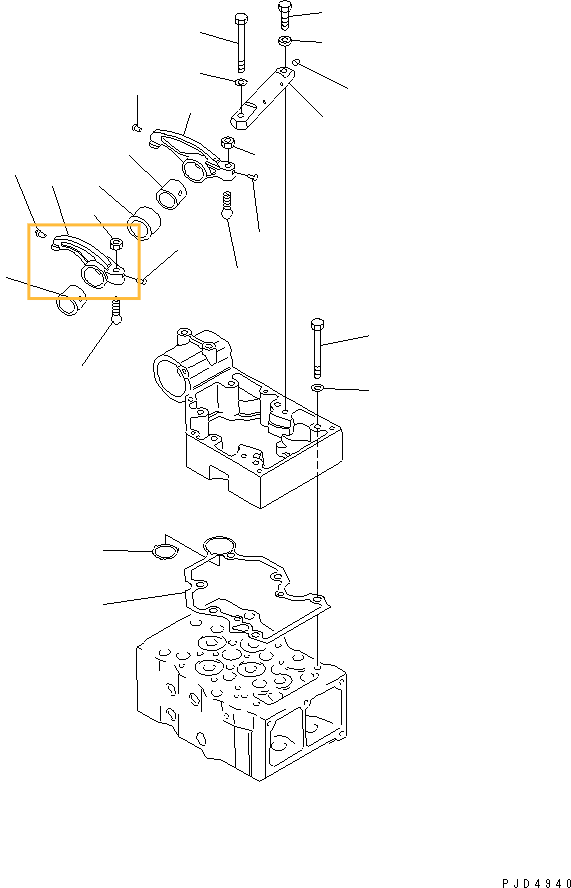 PJD4940