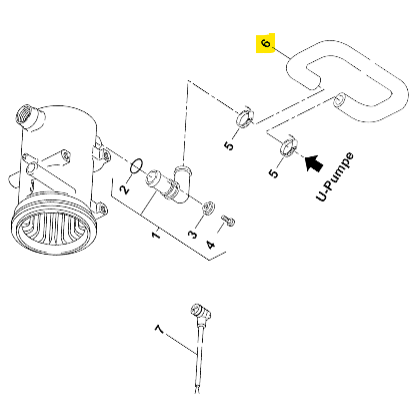 6

5

5

U-Pumpe

2

1

3

4

7