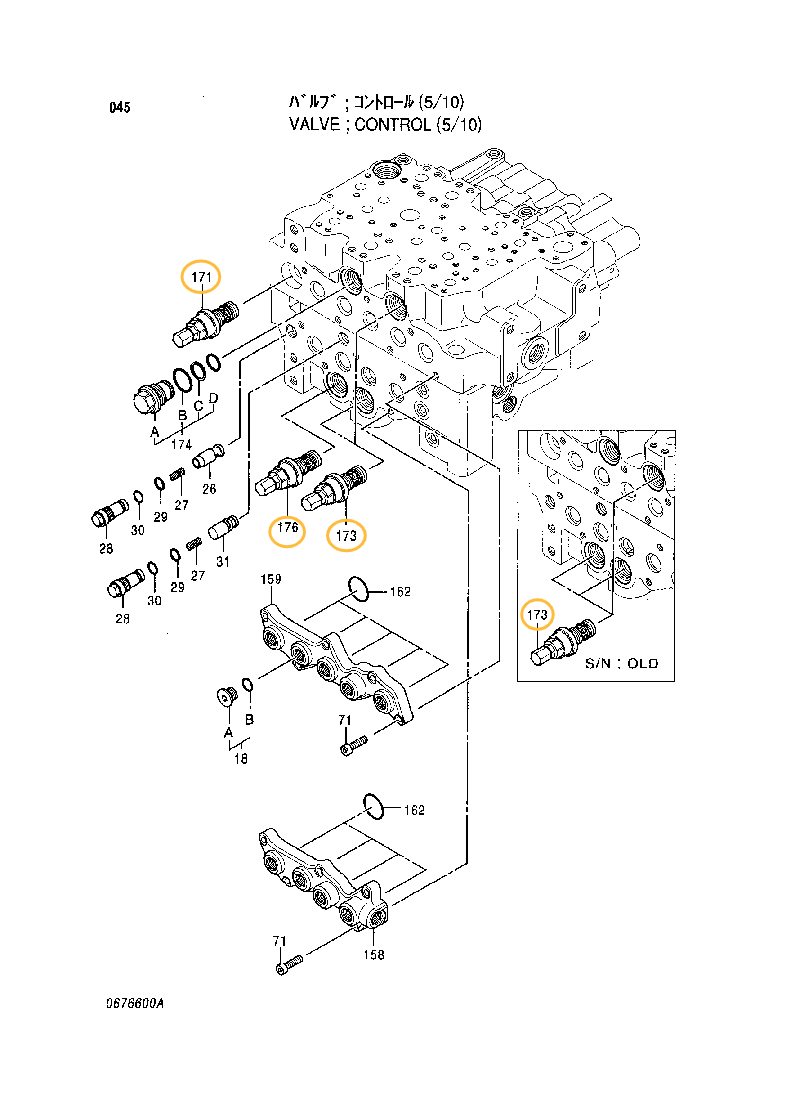 045

ﾊﾞﾙﾌﾞ ; ｺﾝﾄﾛｰﾙ (5/10)
VALVE ; CONTROL (5/10)

171

A B C D
174

26
29 27
28 30

176 173

31
29 27
28 30

159 162

A B
18

71

173
S/N : OLD

162

71
158

0676600A