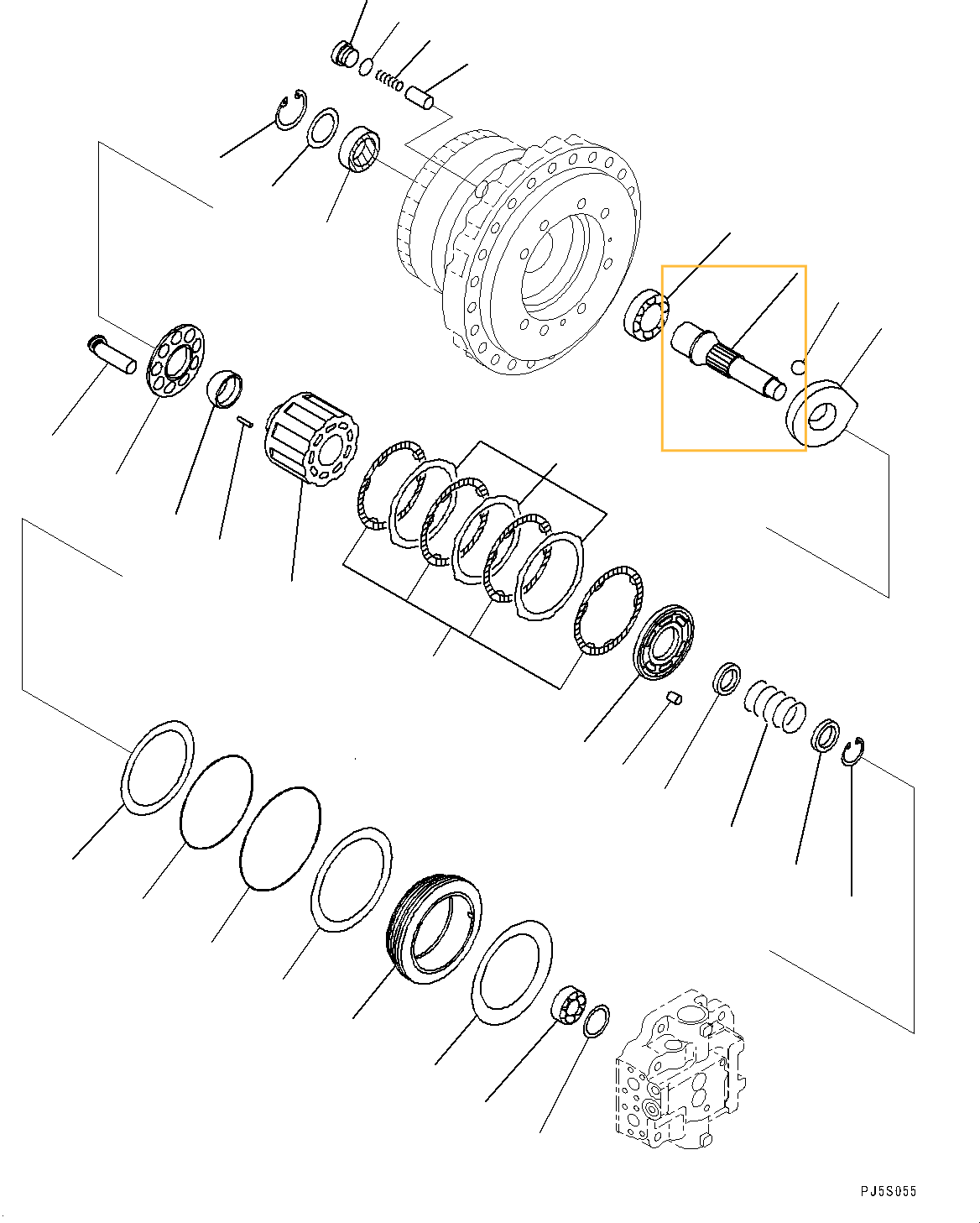 PJ5S055