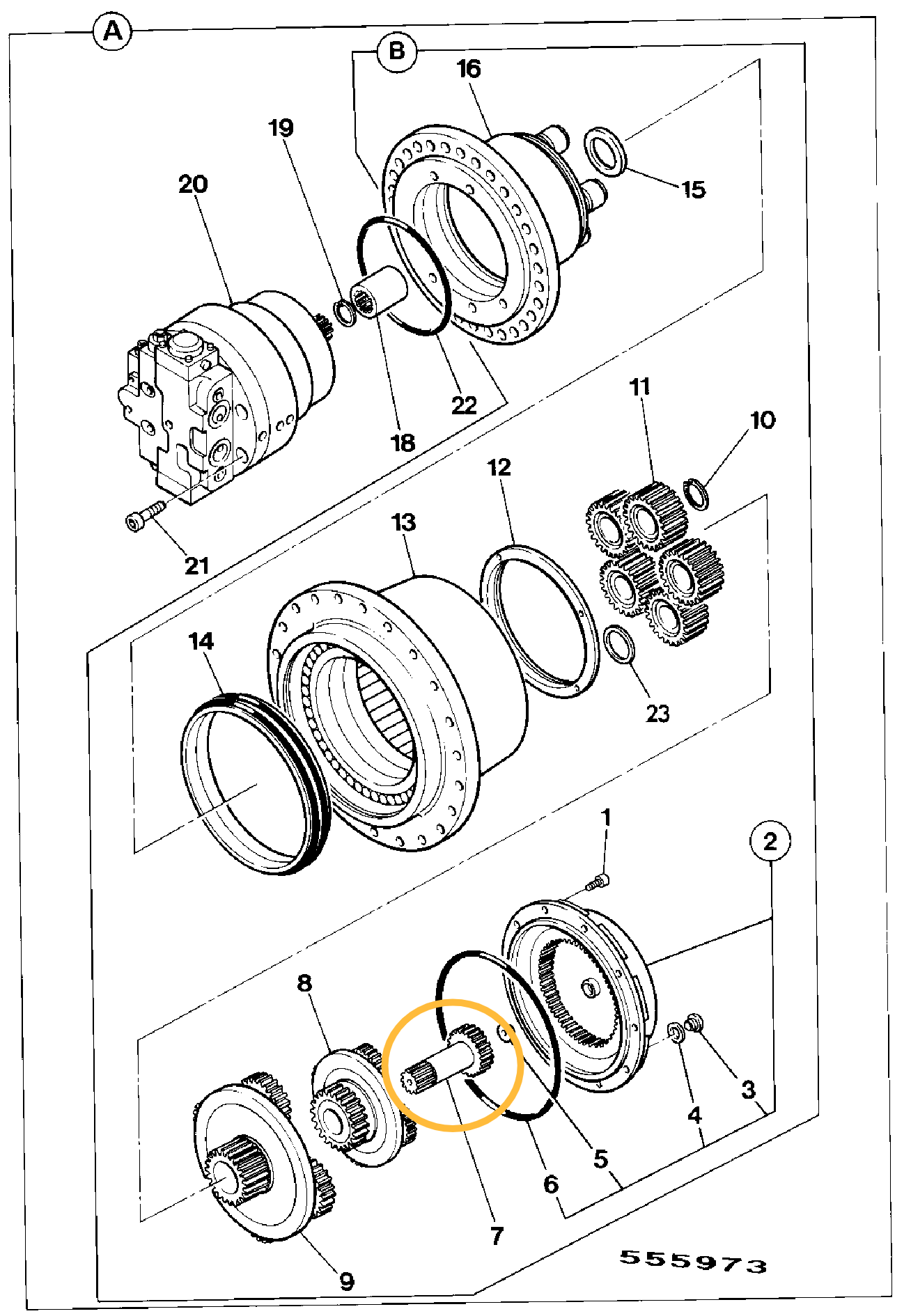 A
B
16
19
20
15
22
18
11
10
12
13
21
14
23
1
2
8
3
4
5
6
7
9
555973