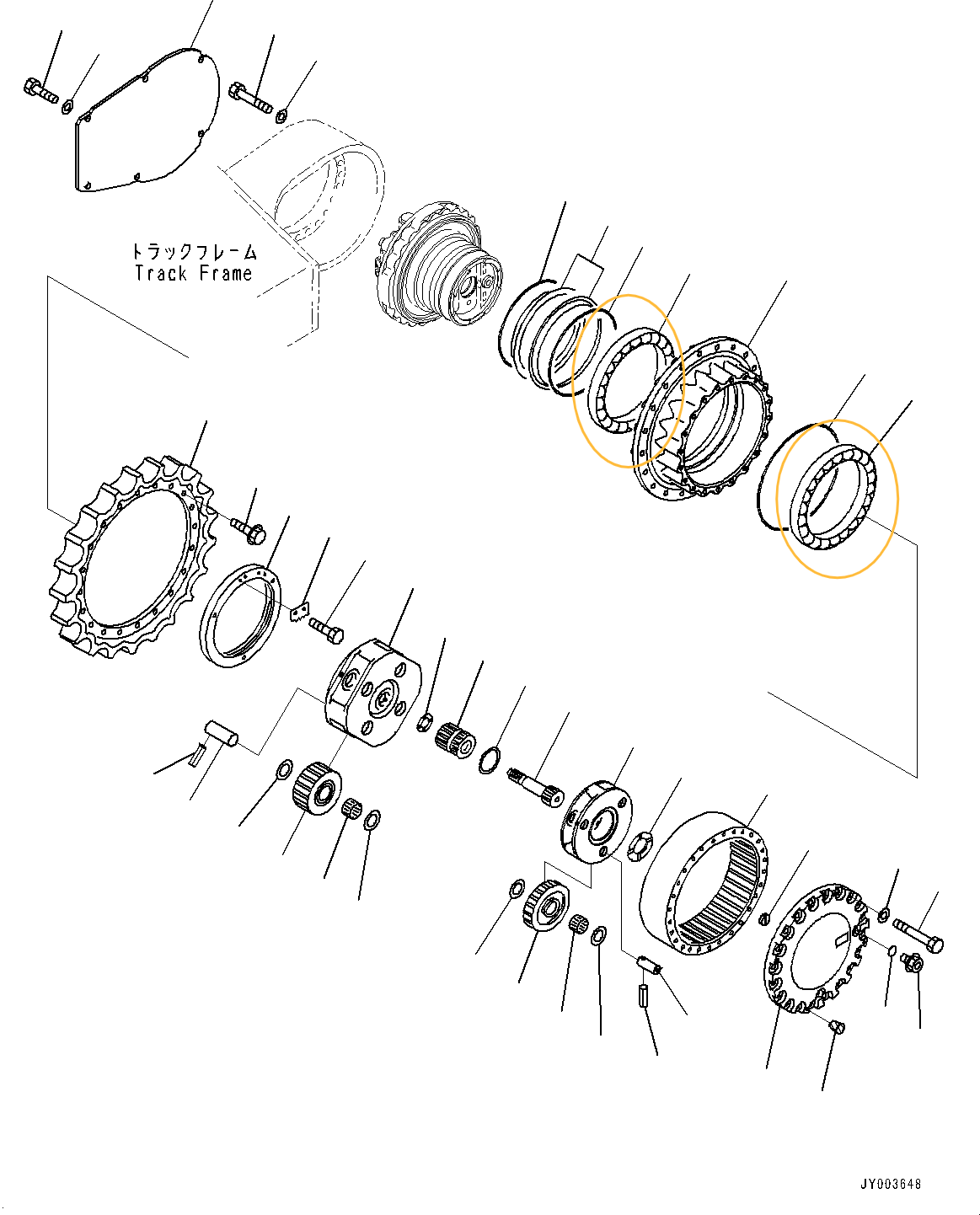 トラックフレーム
Track Frame

JY003648