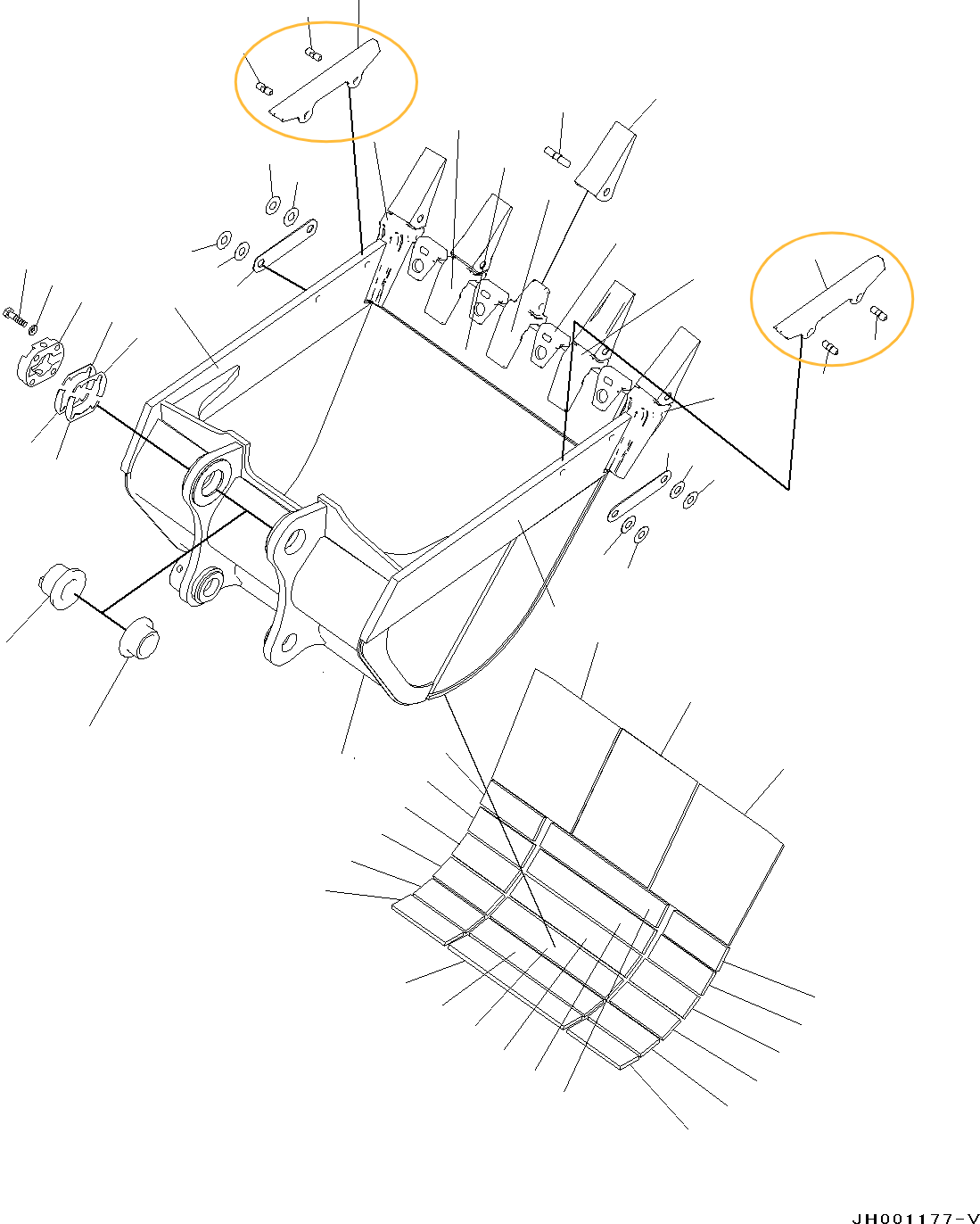 JH001177-V