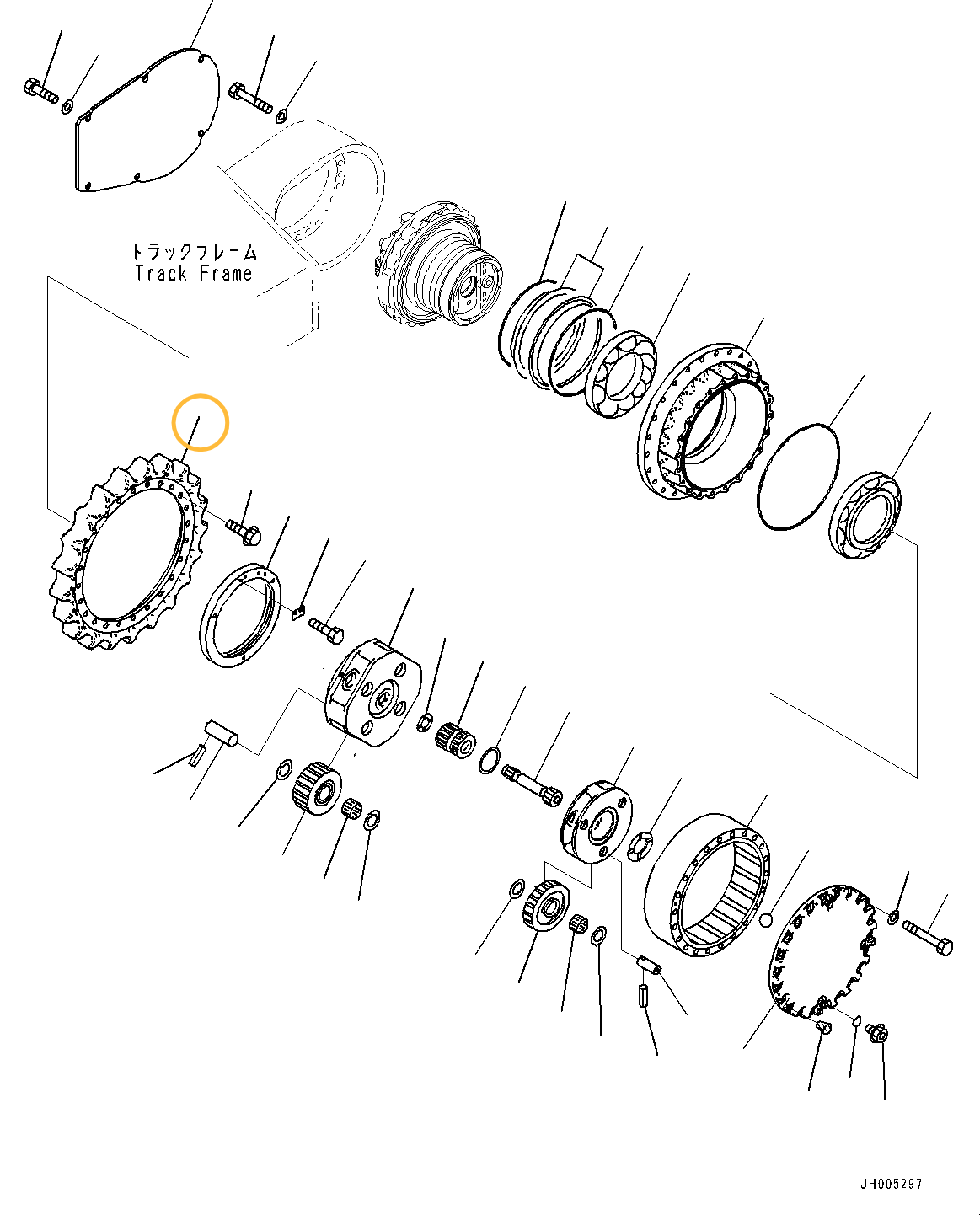 トラックフレーム
Track Frame

JH005297