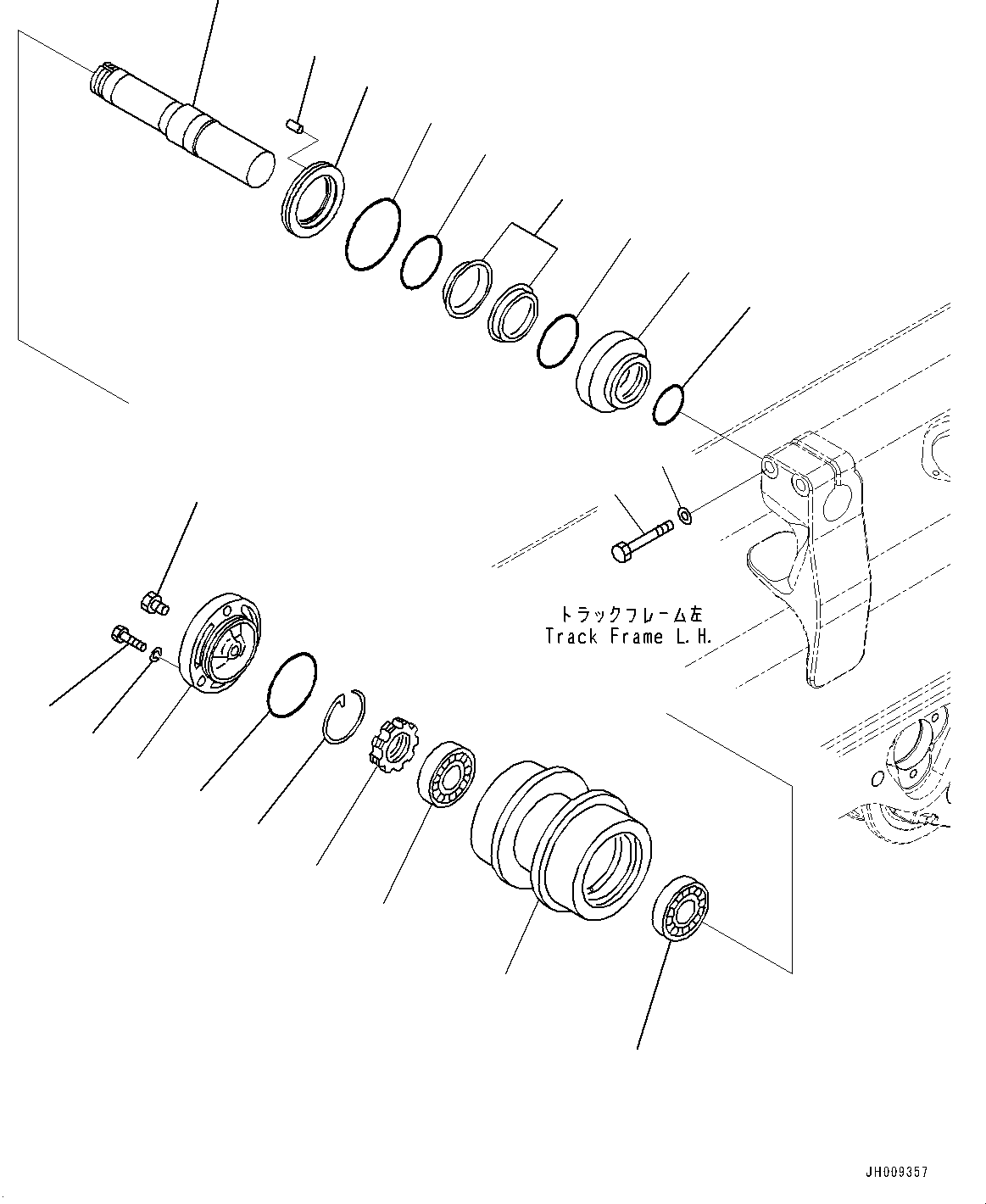 トラックフレーム左
Track Frame L.H.

JH009357