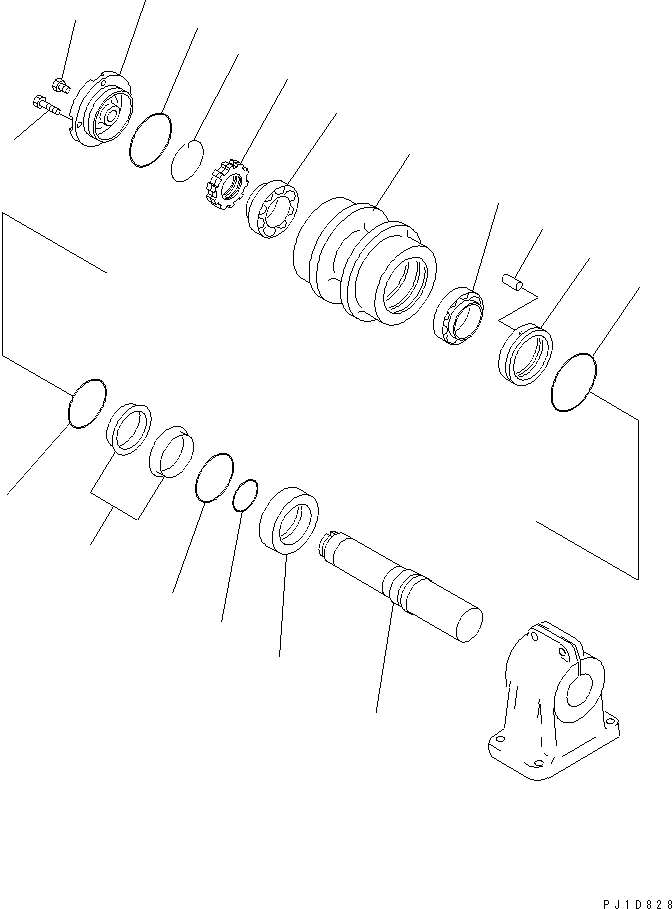 PJ1D828