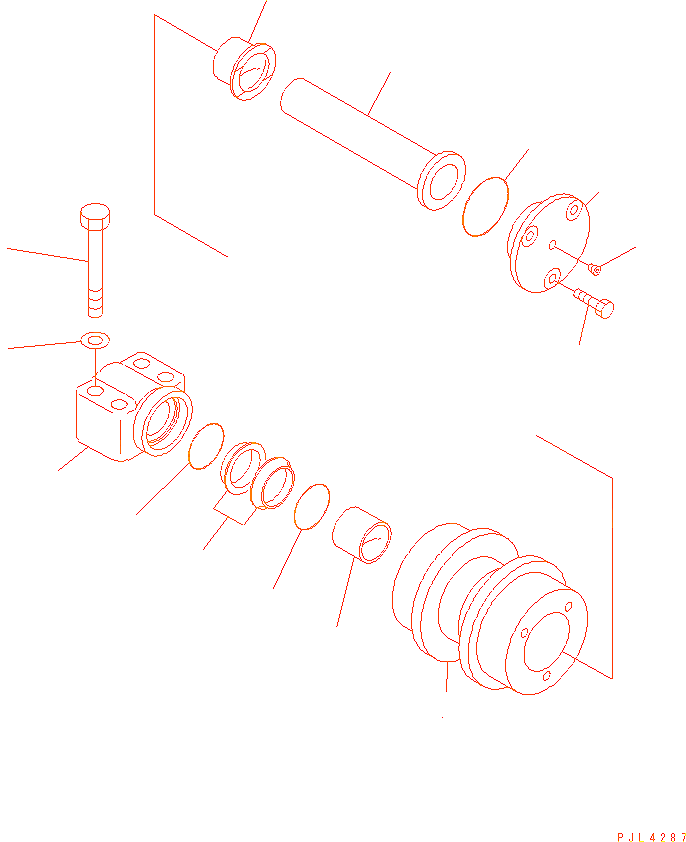 PJL4287