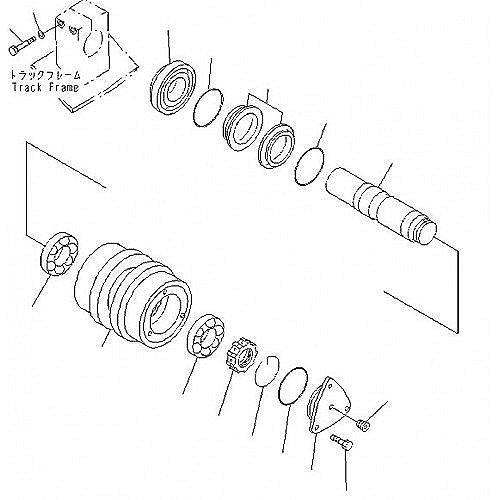 トラックフレーム
Track Frame