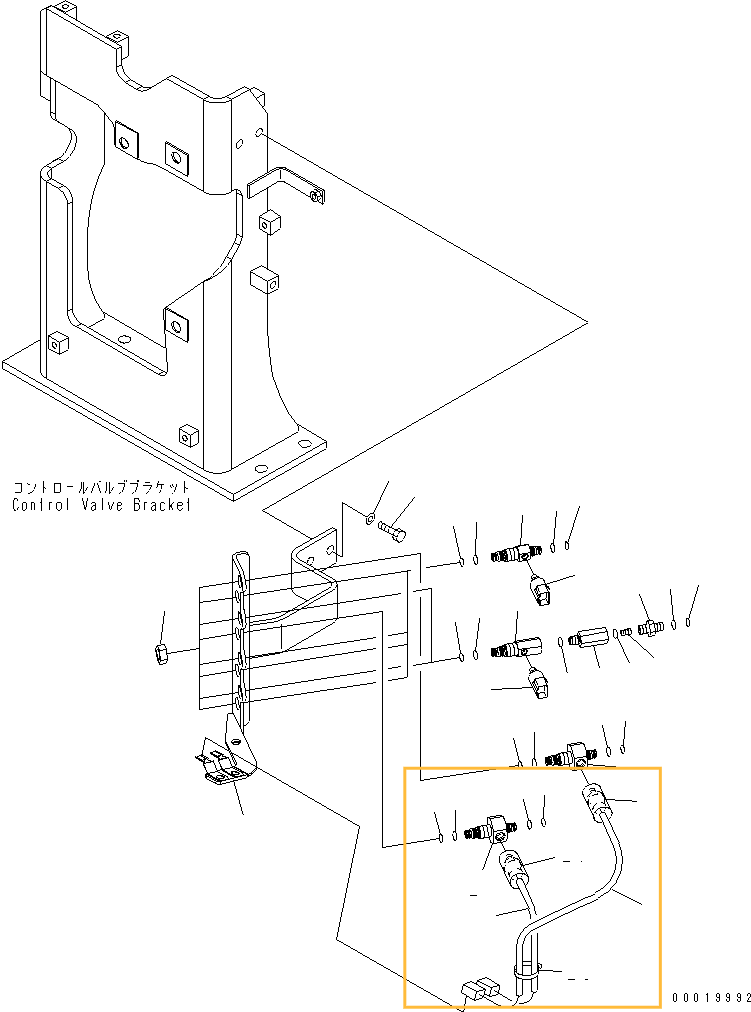 コントロールバルブブラケット
Control Valve Bracket

00019992