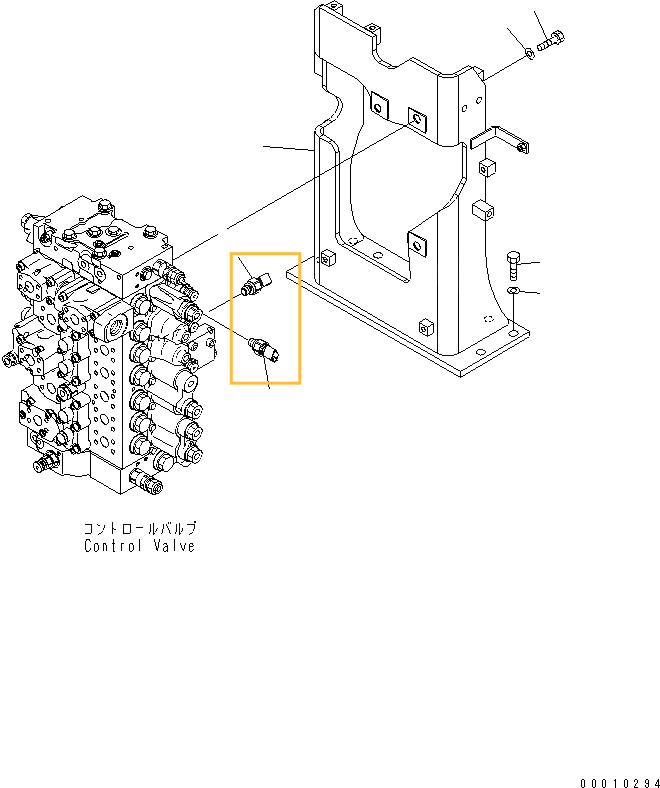 コントロールバルブ
Control Valve

00010294