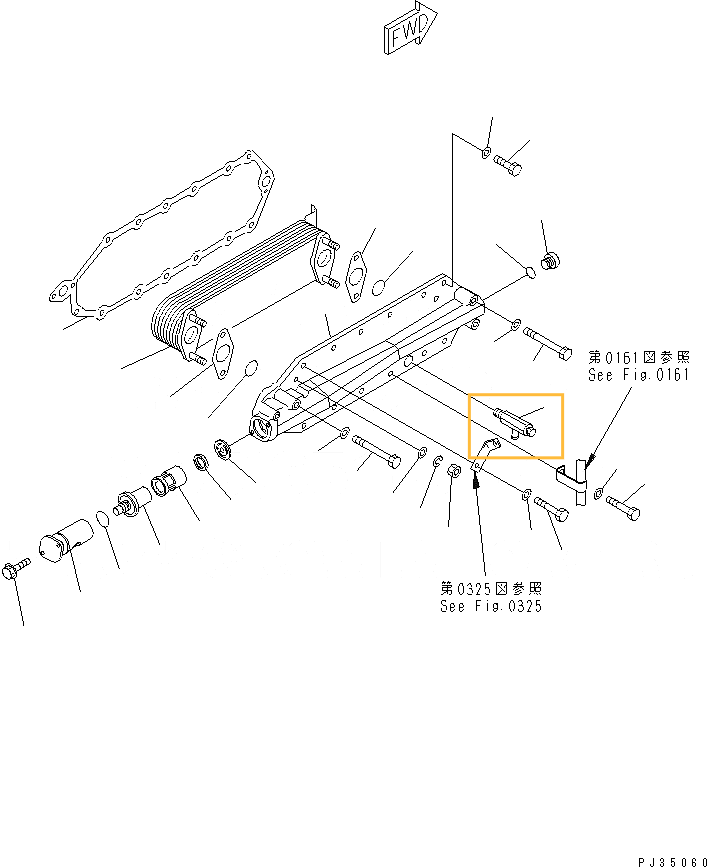 FWD

第0161図参照
See Fig.0161

第0325図参照
See Fig.0325

PJ35060