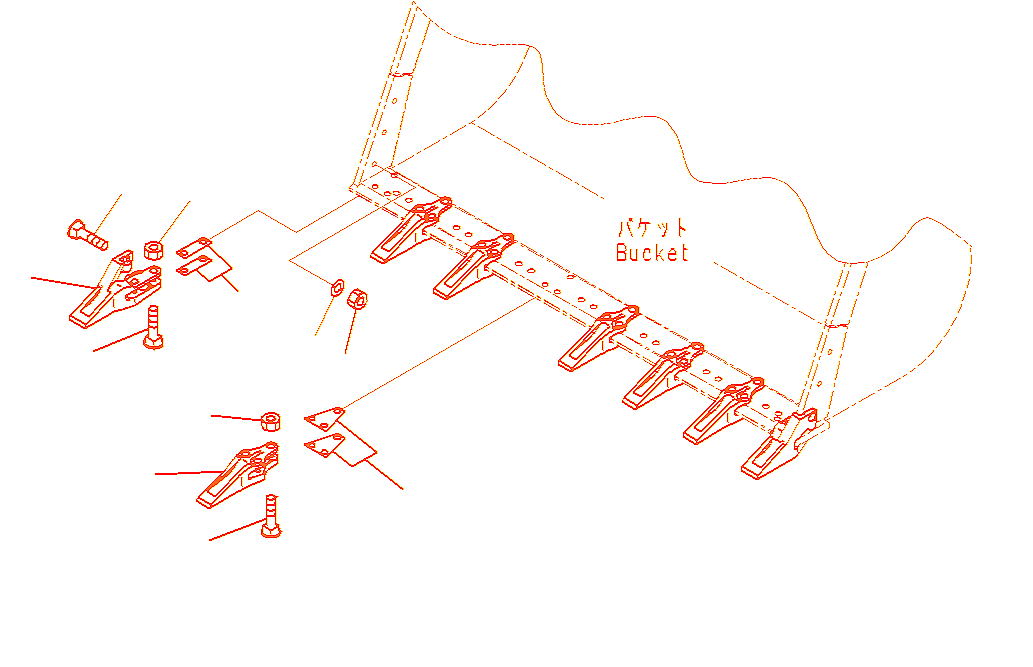 バケット
Bucket