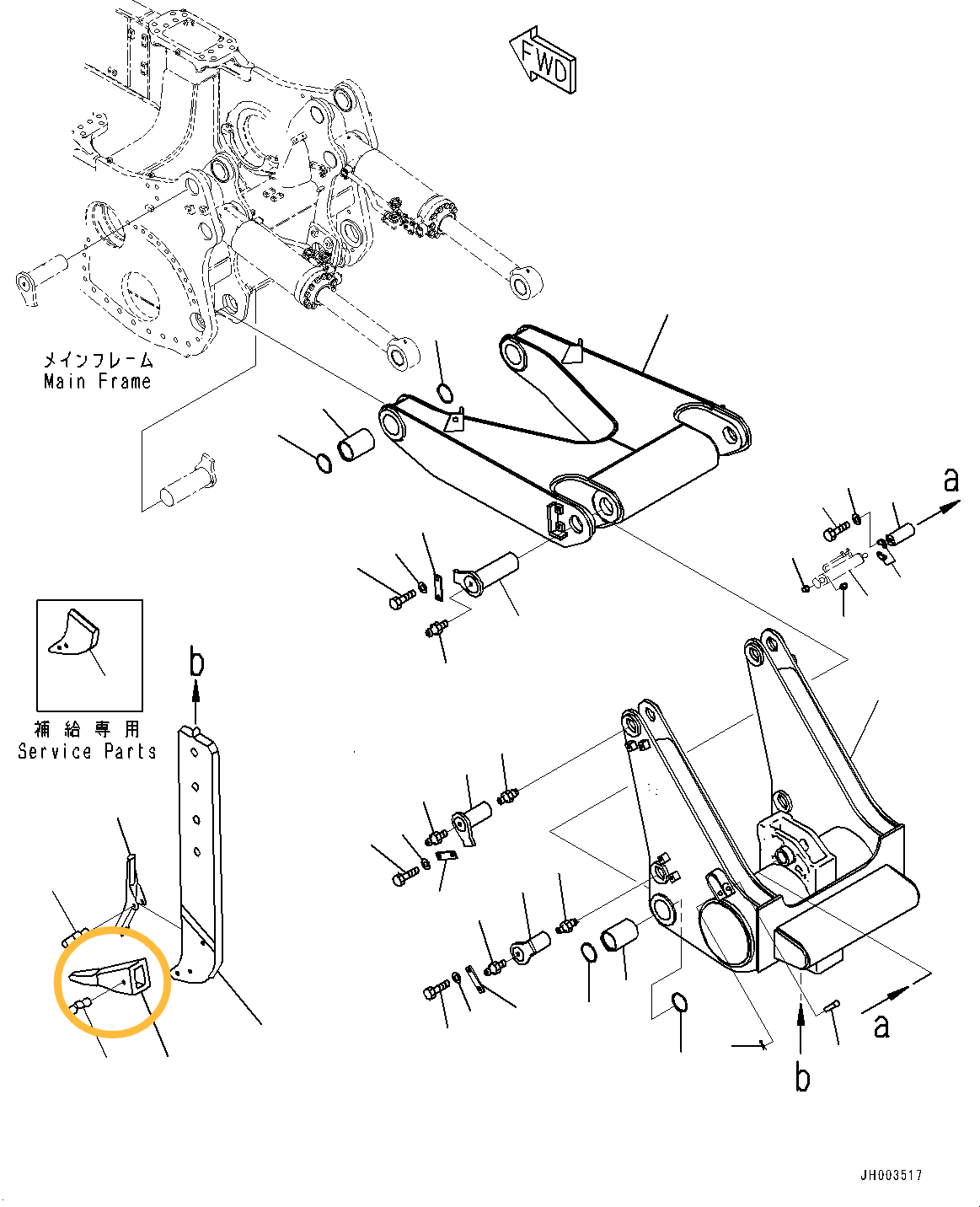 FWD

メインフレーム
Main Frame

a

b

補給専用
Service Parts

a

b

JH003517