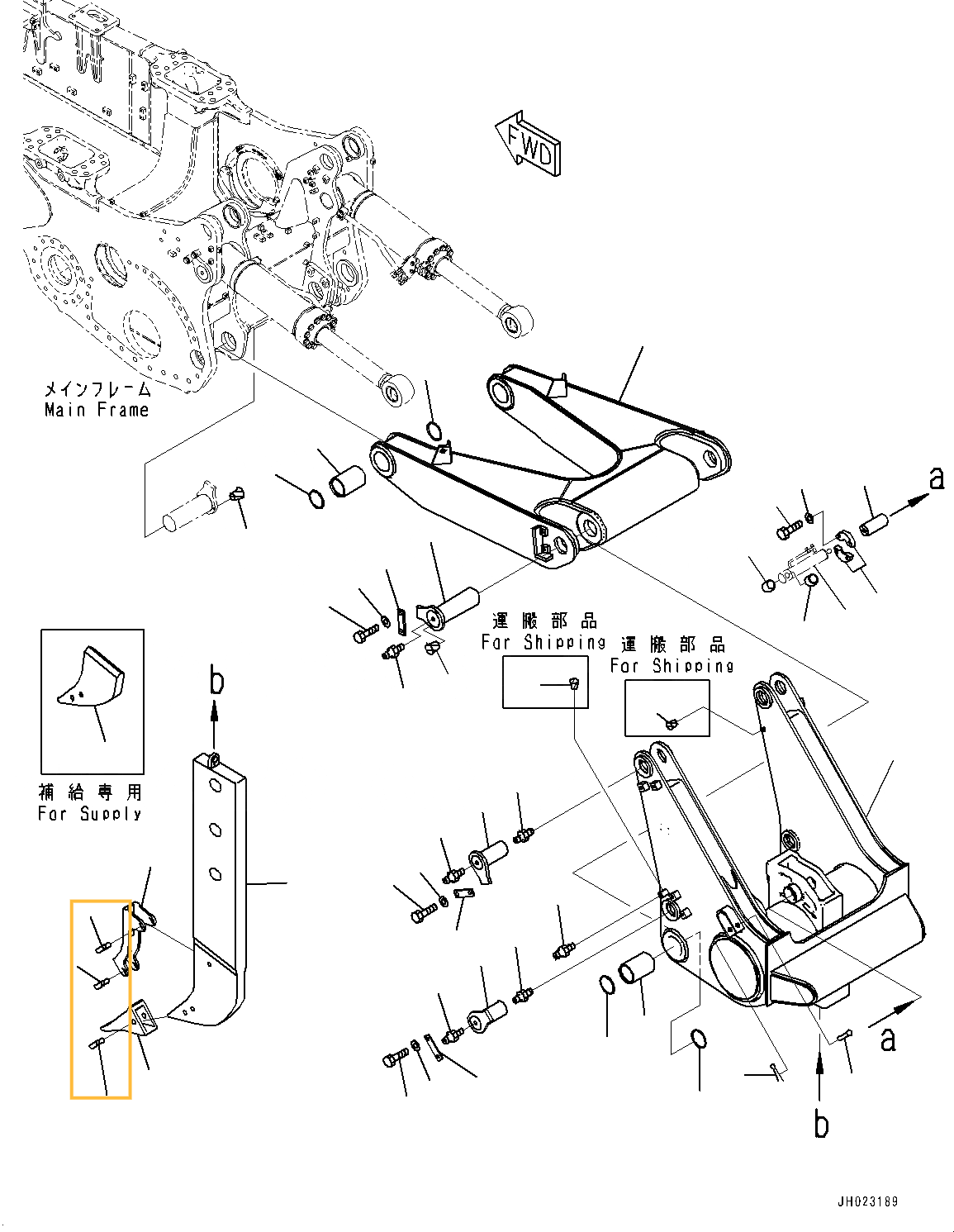 FWD

メインフレーム
Main Frame

a

運搬部品
For Shipping

運搬部品
For Shipping

b

補給専用
For Supply

a

b

JH023189