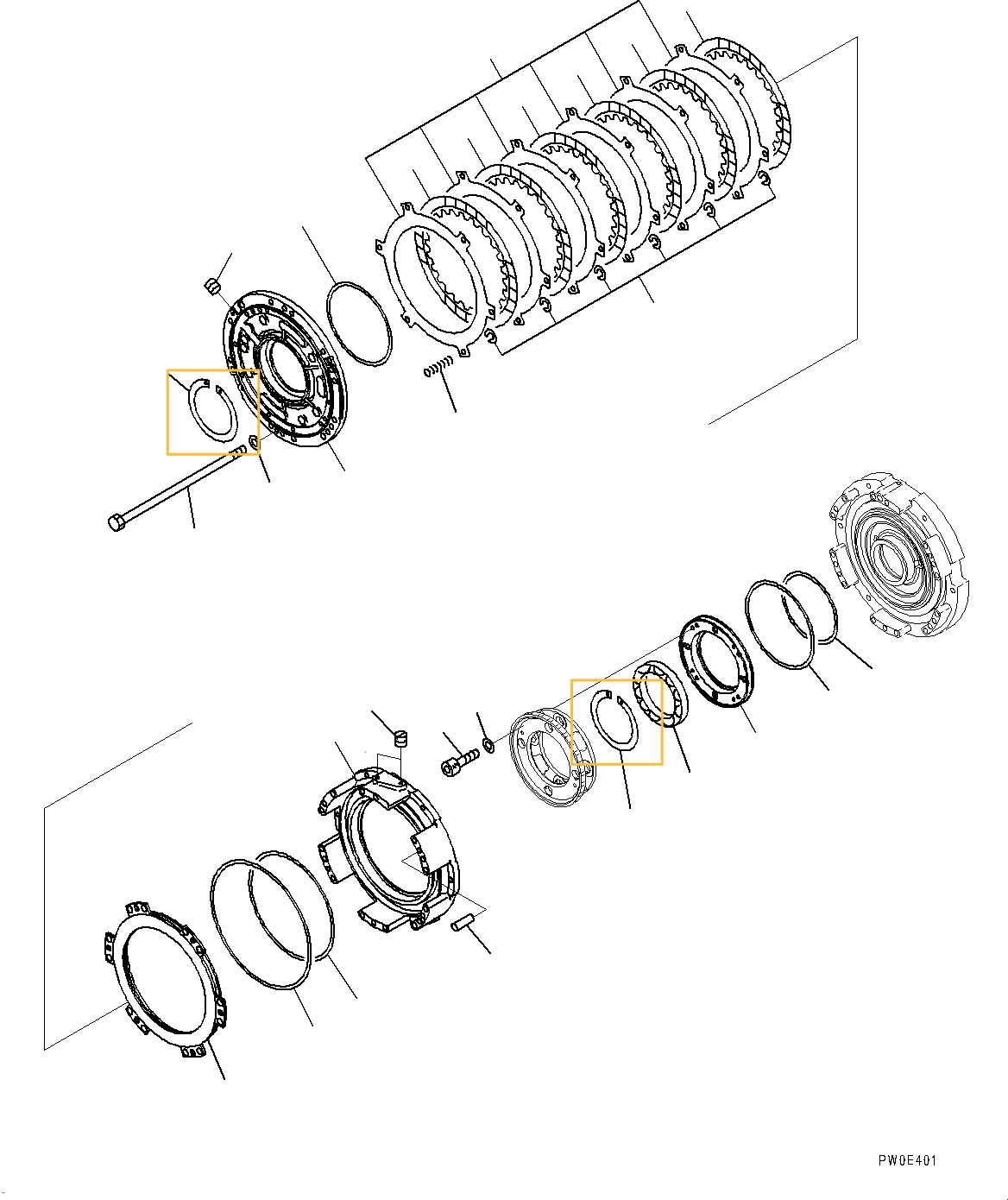 PW0E401