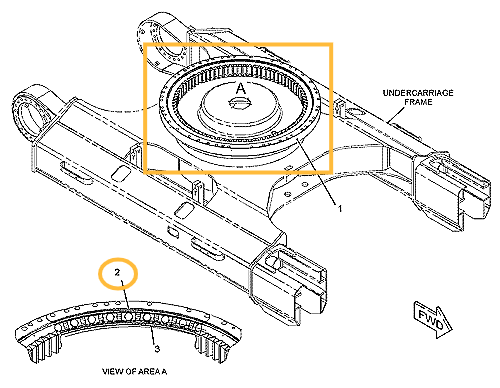 A

UNDERCARRIAGE FRAME

1

2

3

FWD

VIEW OF AREA A