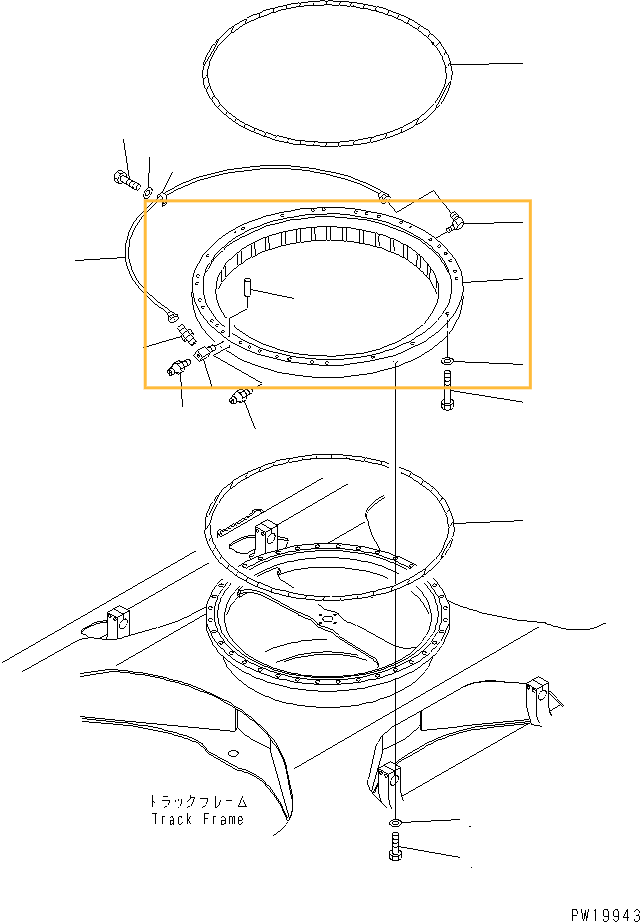 トラックフレーム
Track Frame

PW19943