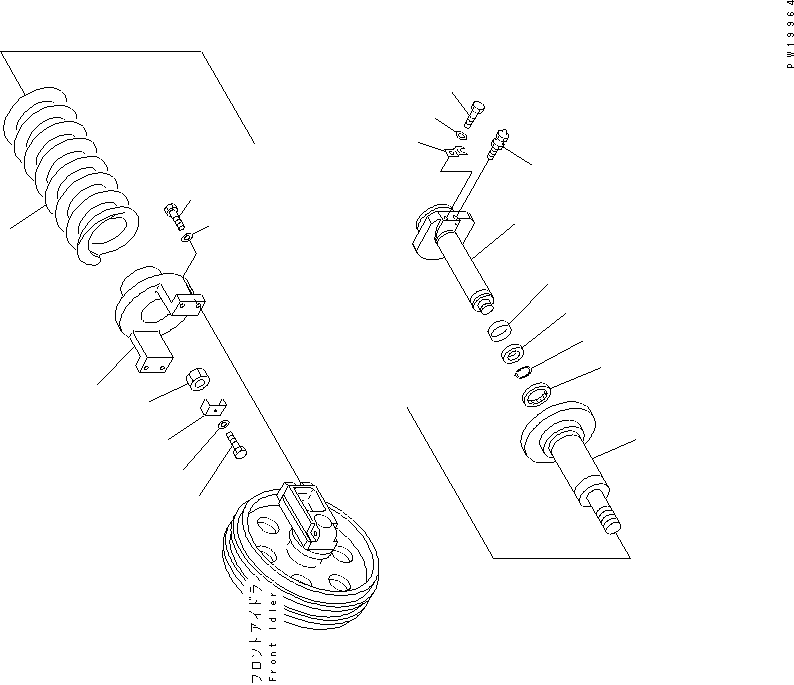 PW19964

フロントアイドラ
Front Idler