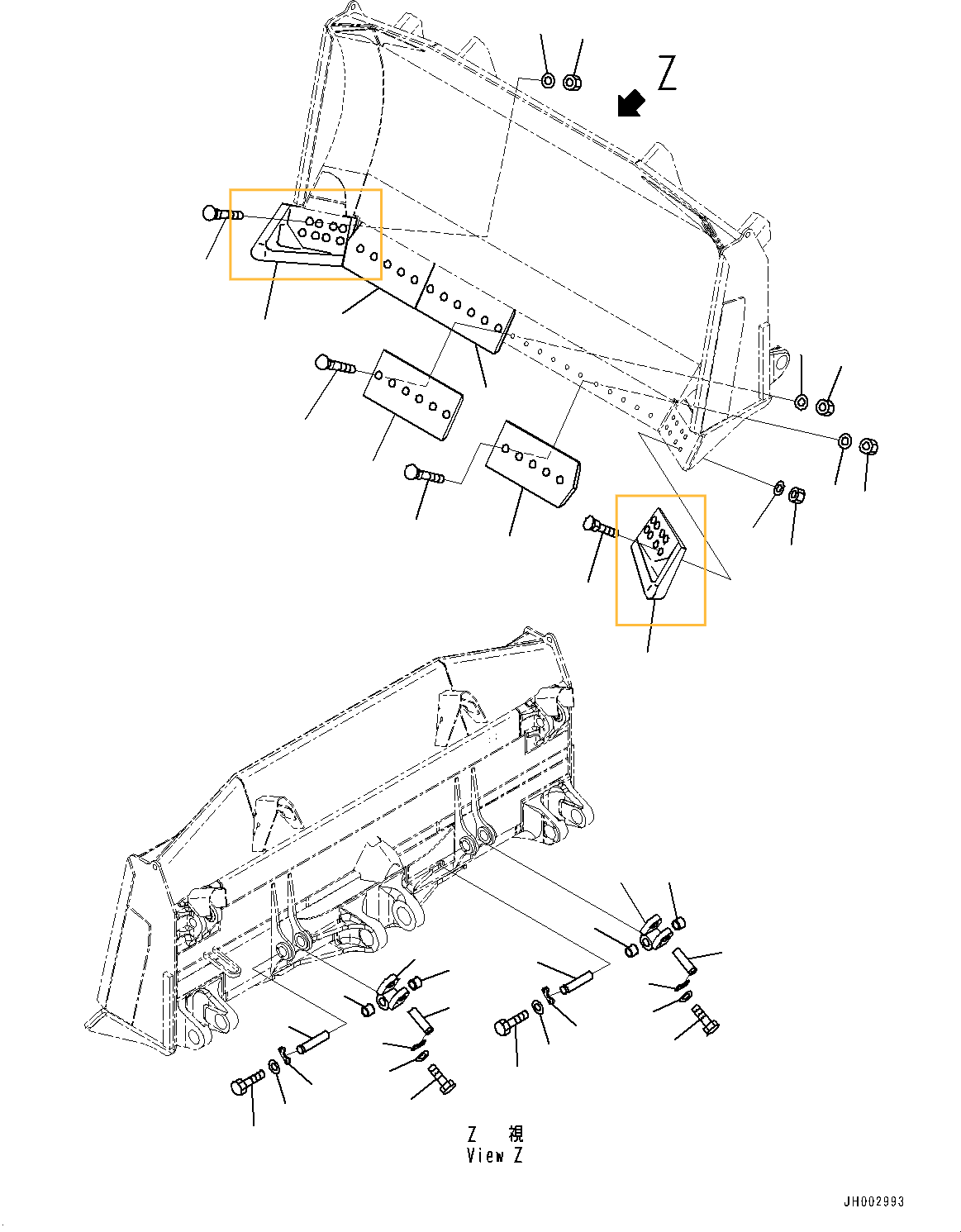 Z

Z 視
View Z

JH002993