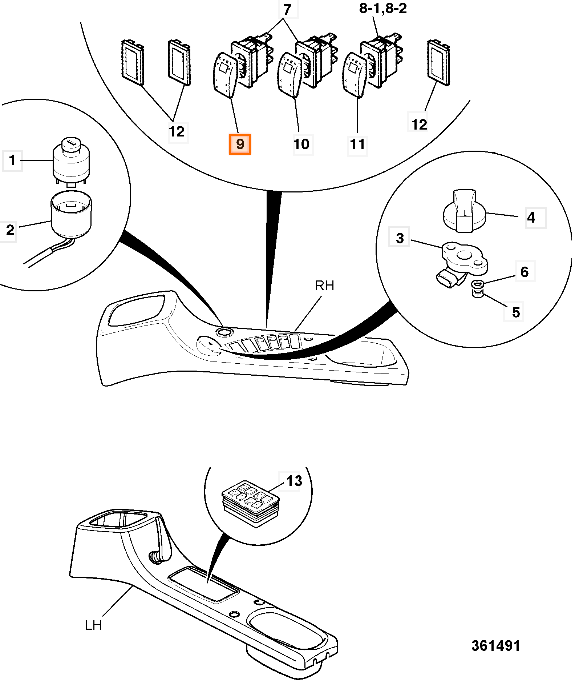 7
8-1,8-2
12
9
10
11
12
1
2
4
3
6
5
RH
13
LH
361491