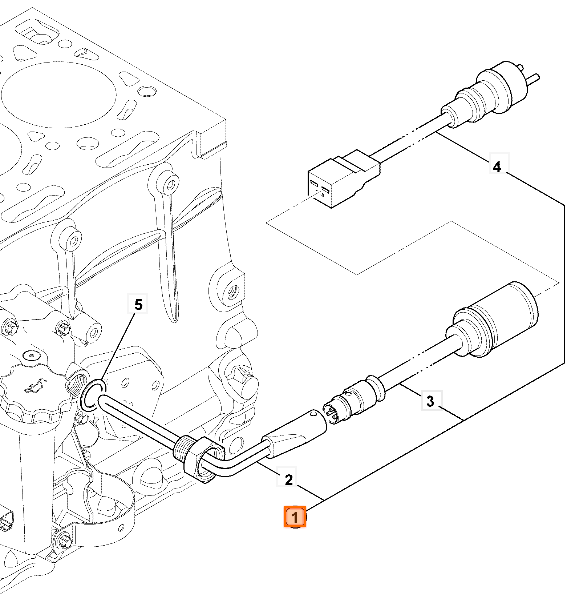 4
5
3
2
1