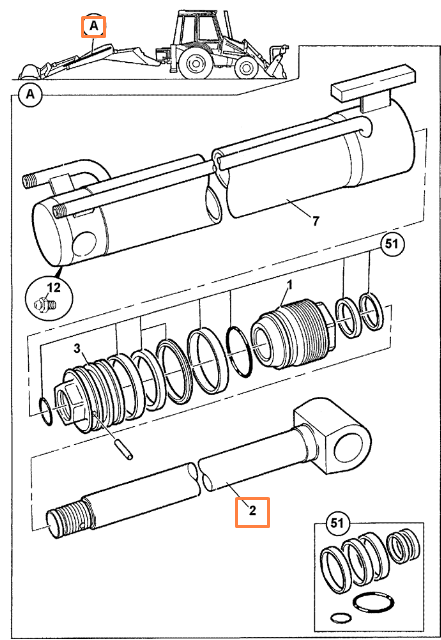 A

A

7

51

12

1

3

2

51