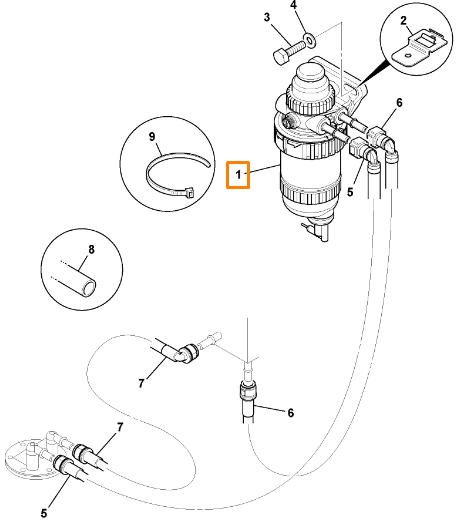 3
4
2
6
9
1
5
8
7
6
7
5