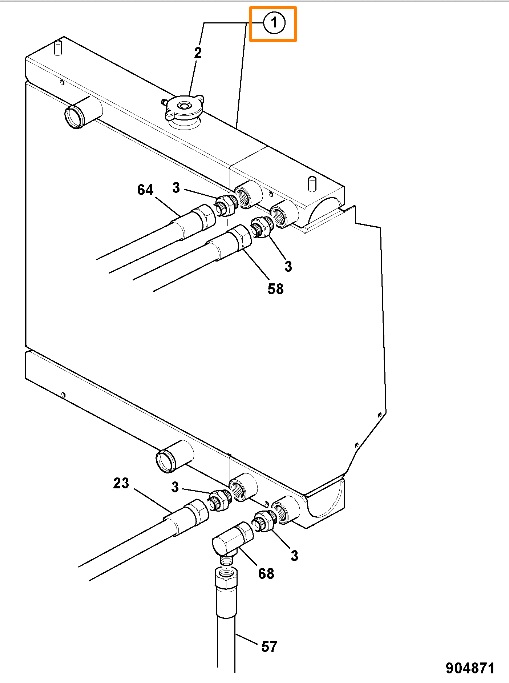 1
2
64
3
3
58
23
3
3
68
57
904871