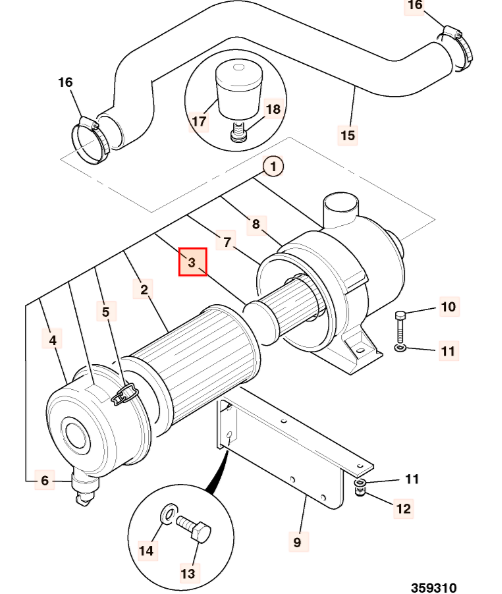 16
16
17
18
15
1
8
7
3
2
5
4
10
11
6
11
12
9
14
13
359310