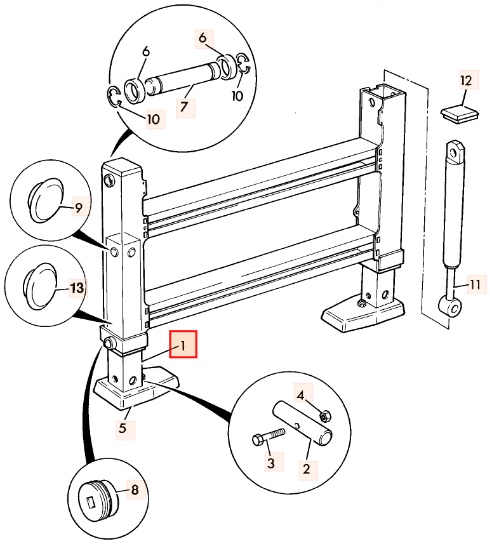 6
6
7
10
10
12
9
13
11
1
4
5
3
2
8