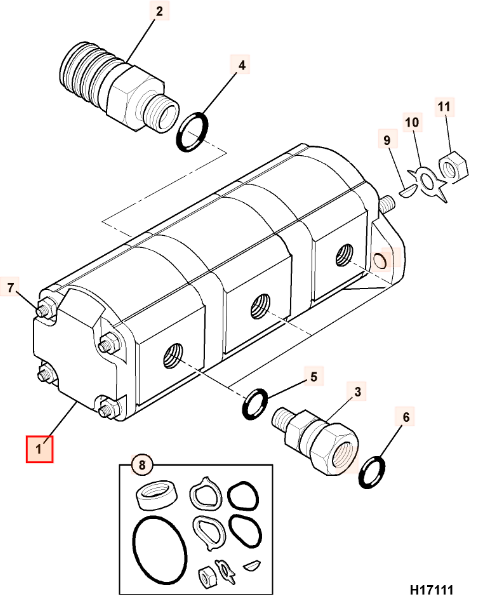 2
4
11
10
9
7
5
3
6
1
8
H17111