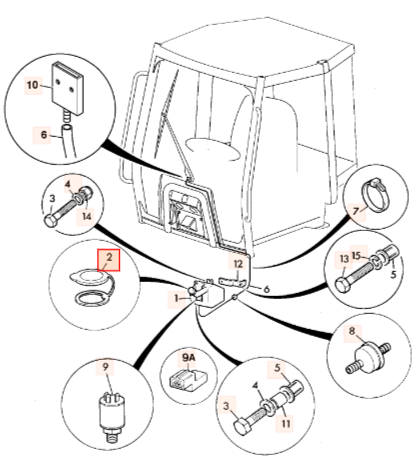 10
6
4
3
14
2
12
6
1
7
13
15
5
8
9
9A
5
4
3
11