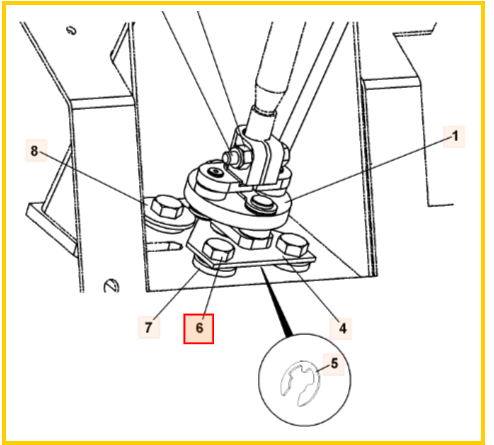 8
1
7
6
4
5