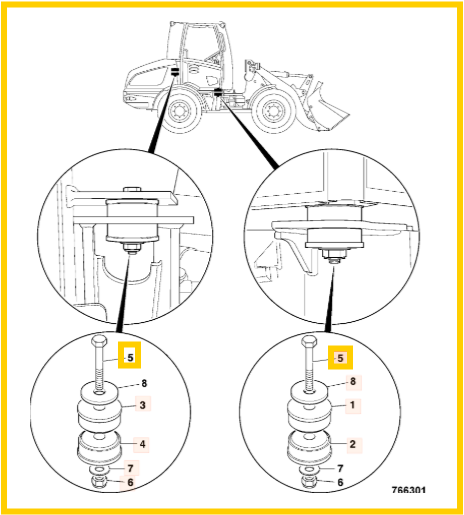 5
8
3
4
7
6

5
8
1
2
7
6

766301